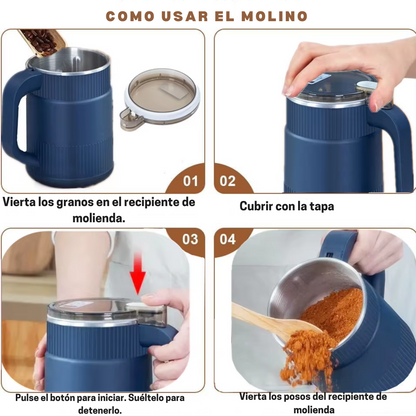 COMO USAR EL MOLINO

01

Vierta los granos en el recipiente de molienda.

02

Cubrir con la tapa

03

Pulse el botón para iniciar. Suéltelo para detenerlo.

04

Vierta los posos del recipiente de molienda