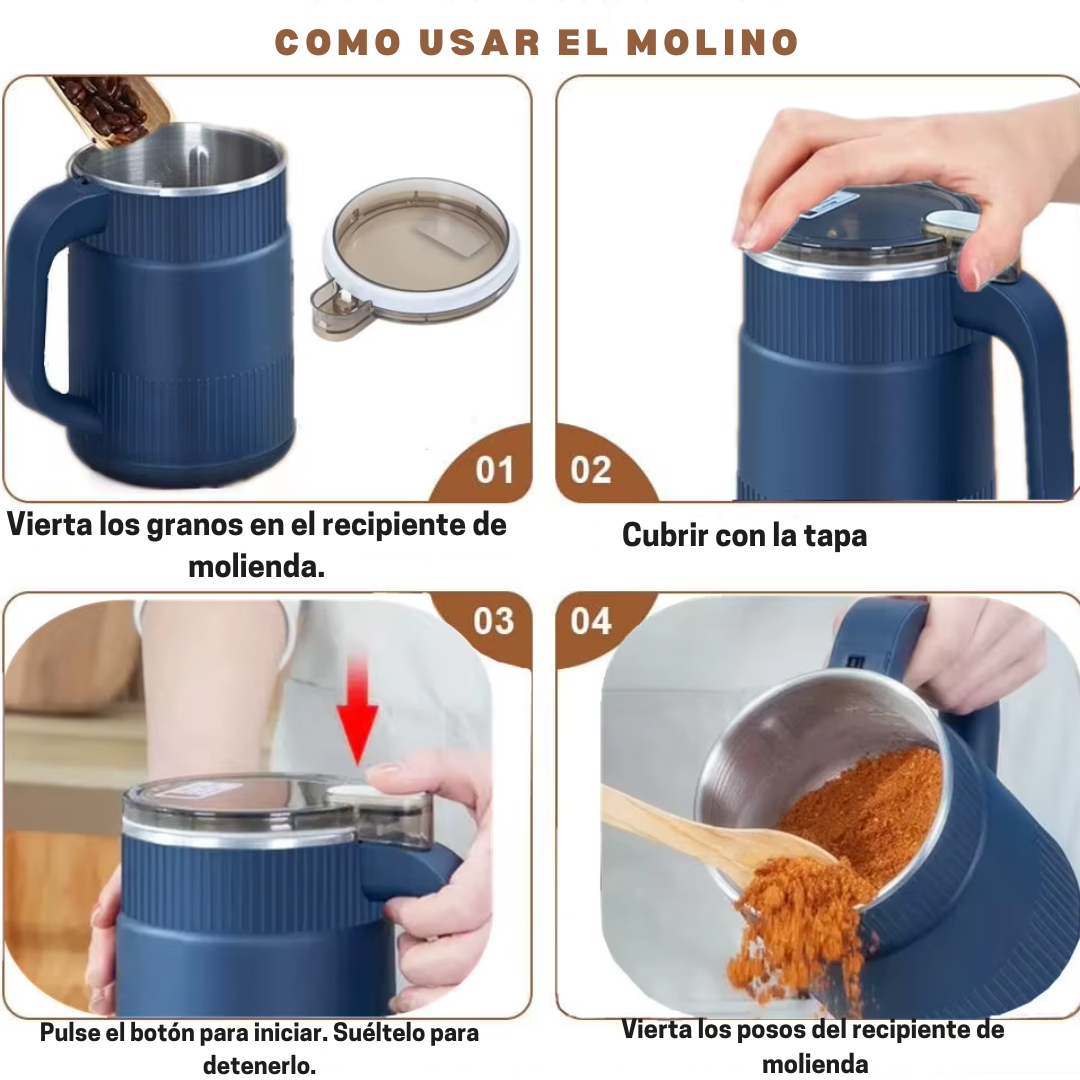 COMO USAR EL MOLINO

01

Vierta los granos en el recipiente de molienda.

02

Cubrir con la tapa

03

Pulse el botón para iniciar. Suéltelo para detenerlo.

04

Vierta los posos del recipiente de molienda