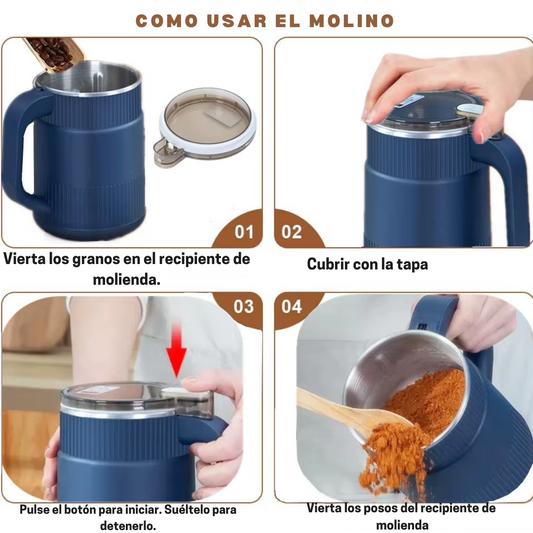 COMO USAR EL MOLINO

01

Vierta los granos en el recipiente de molienda.

02

Cubrir con la tapa

03

Pulse el botón para iniciar. Suéltelo para detenerlo.

04

Vierta los posos del recipiente de molienda